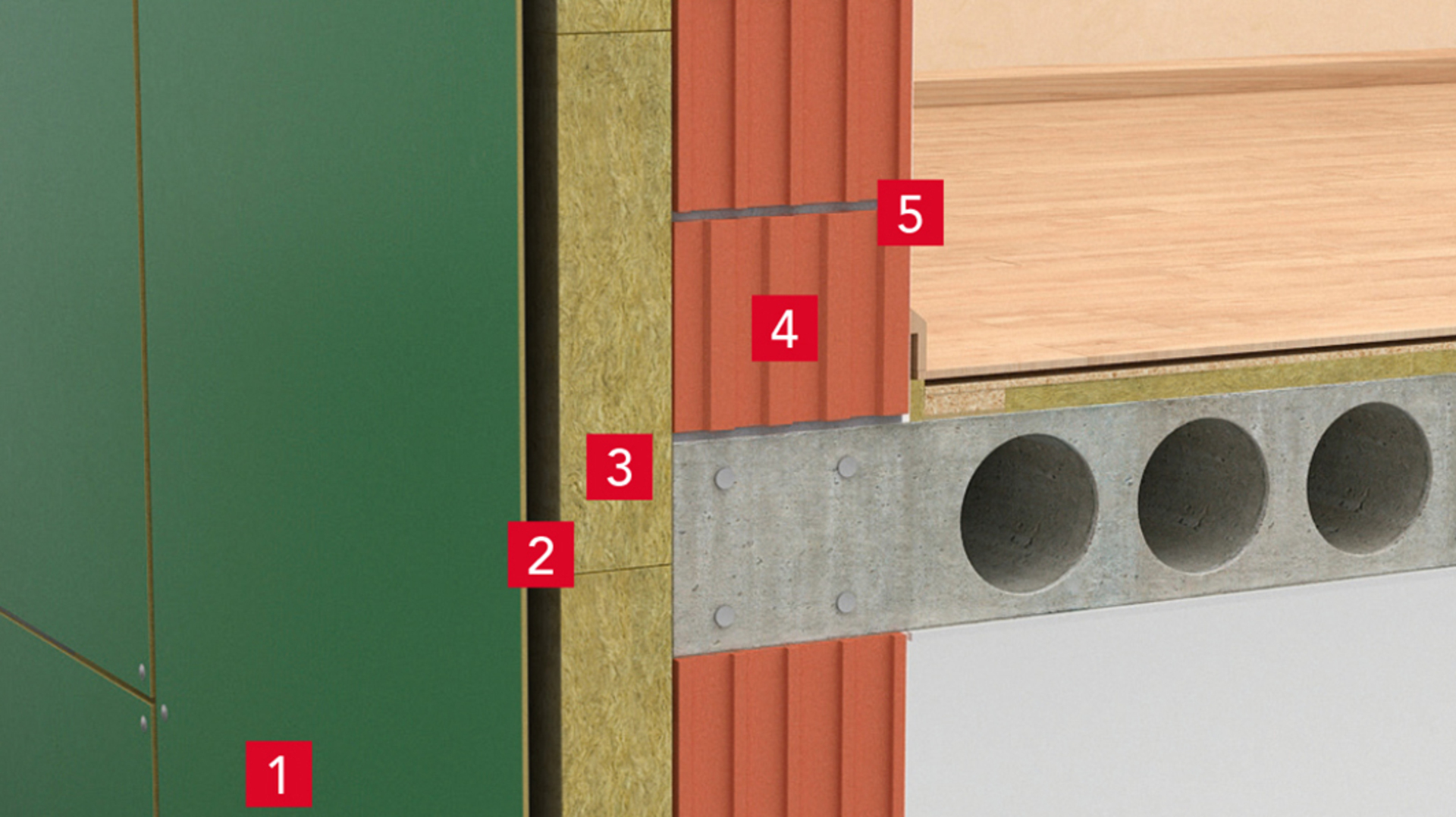 5
4
3
2
1